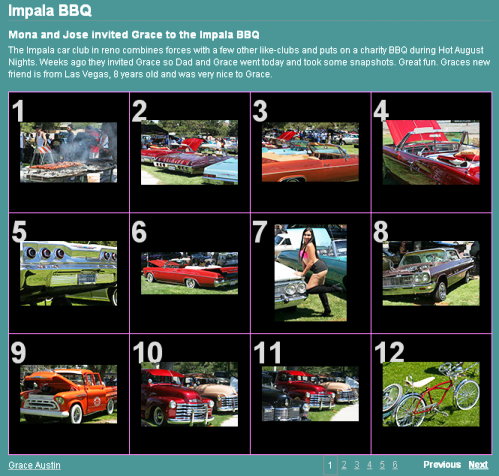 Impala BBQ

Mona and Jose invited Grace to the Impala BBQ

The Impala car club in reno combines forces with a few other like-clubs and puts on a charity BBQ during Hot August Nights. Weeks ago they invited Grace so Dad and Grace went today and took some snapshots. Great fun. Graces new friend is from Las Vegas, 8 years old and was very nice to Grace.

1

2

3

4

5

6

7

8

9

10

11

12

Grace Austin

1 2 3 4 5 6

Previous Next